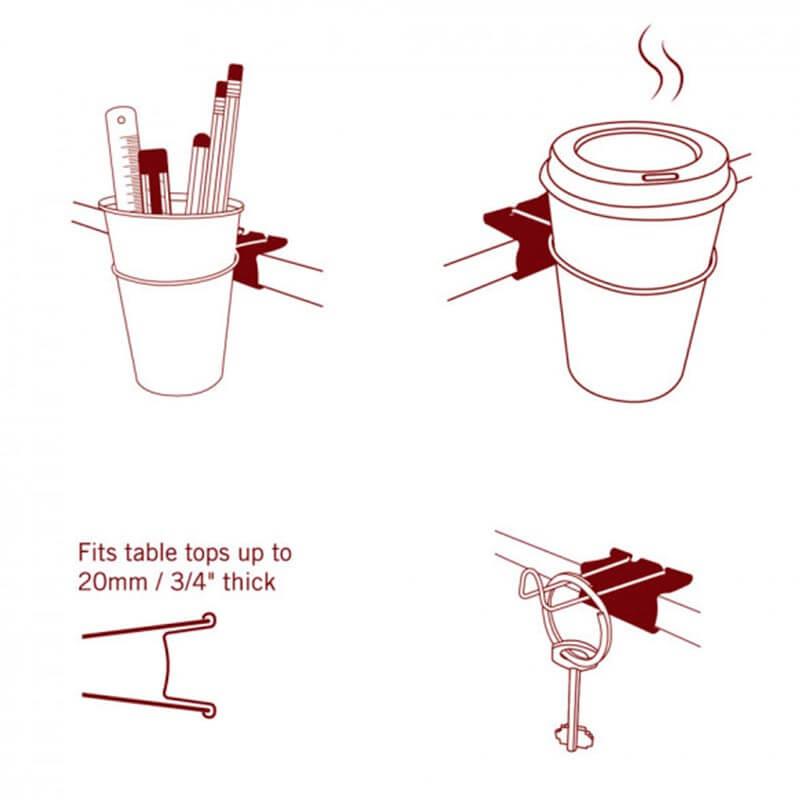 Fits table tops up to 20mm / 3/4" thick