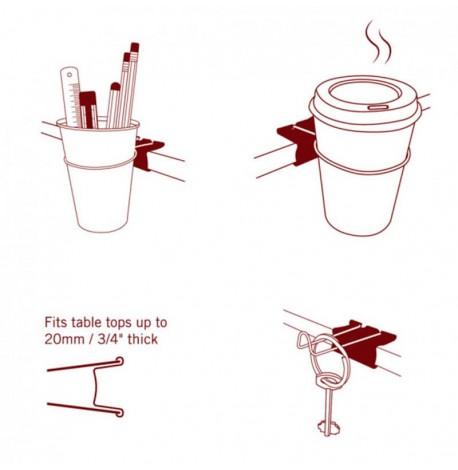 Fits table tops up to 20mm / 3/4" thick