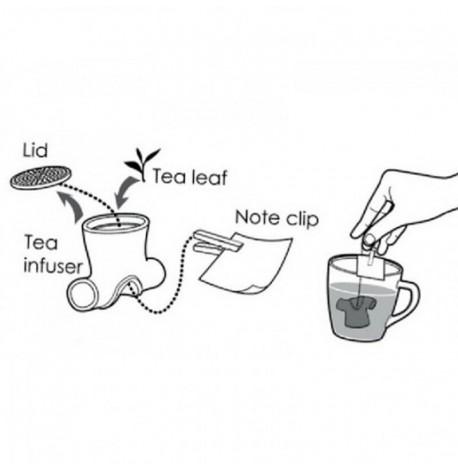 Lid
Tea leaf
Note clip
Tea infuser