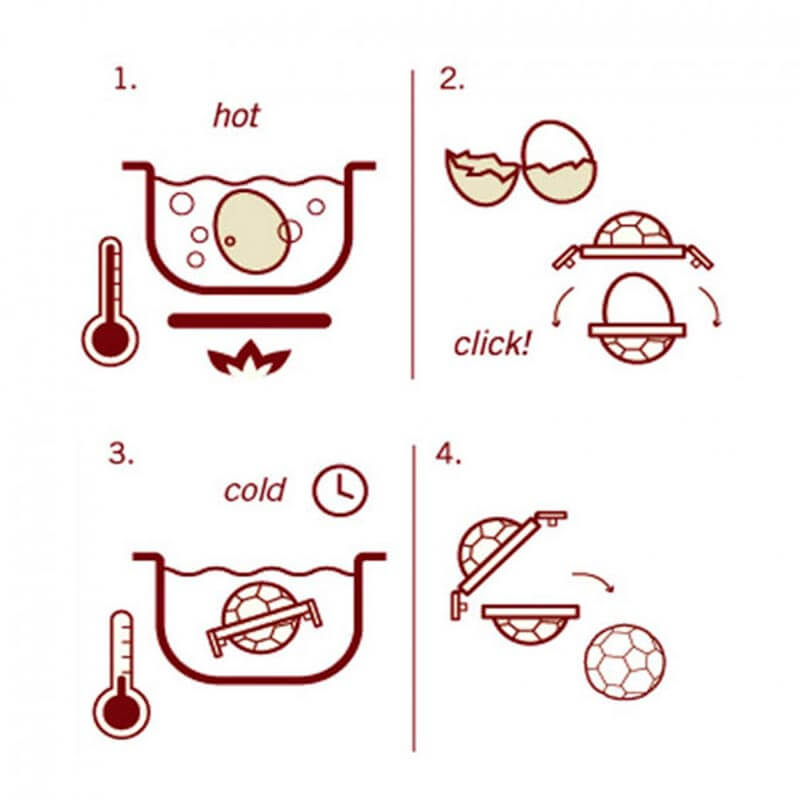 1.

hot

2.

click!

3.

cold

4.