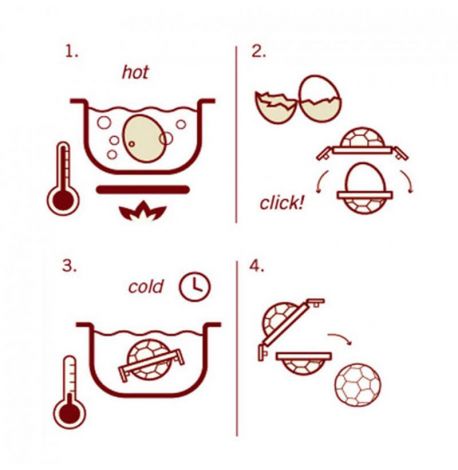 1.

hot

2.

click!

3.

cold

4.