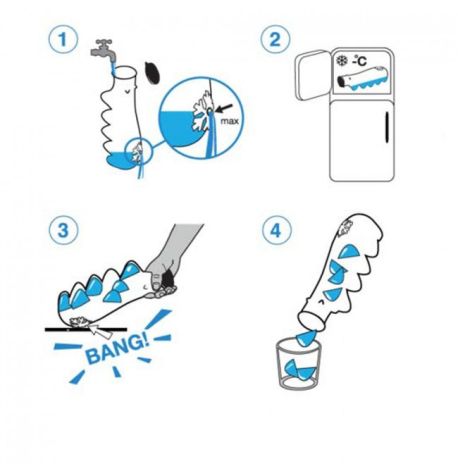 1

max

2

-°C

3

BANG!

4